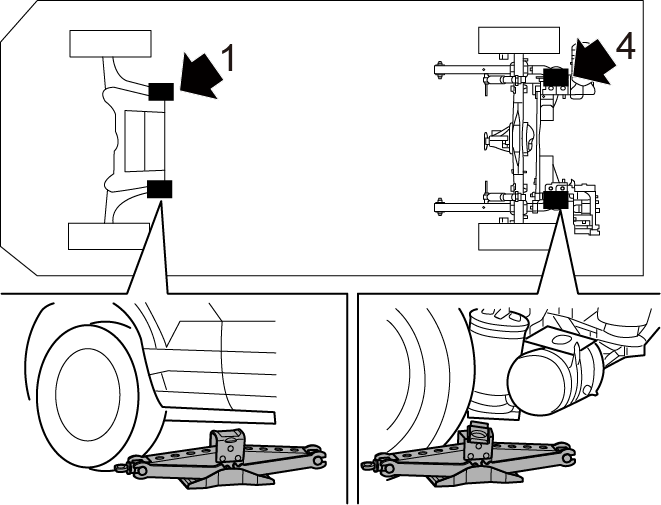 1
4